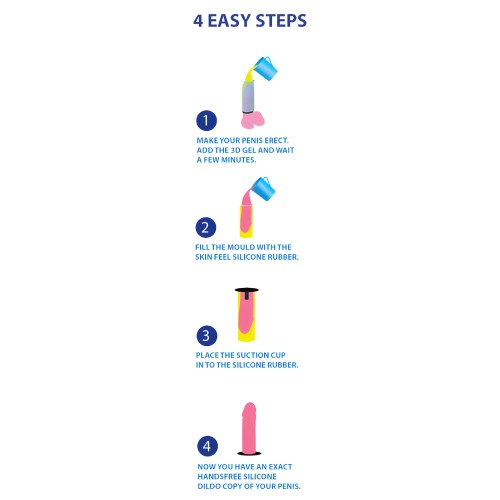 4 EASY STEPS

1

MAKE YOUR PENIS ERECT. ADD THE 3D GEL AND WAIT A FEW MINUTES.

2

FILL THE MOULD WITH THE SKIN FEEL SILICONE RUBBER.

3

PLACE THE SUCTION CUP IN TO THE SILICONE RUBBER.

4

NOW YOU HAVE AN EXACT HANDSFREE SILICONE DILDO COPY OF YOUR PENIS.